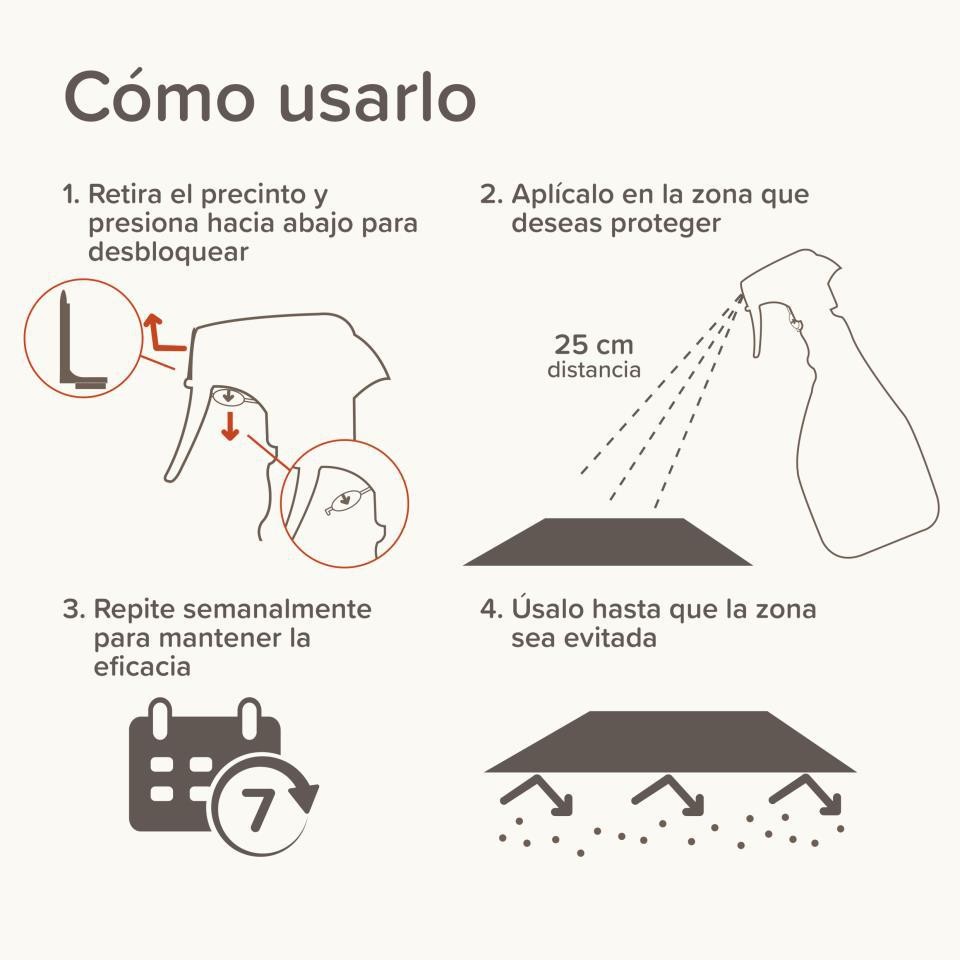 Cómo usarlo

1. Retira el precinto y presiona hacia abajo para desbloquear

2. Aplícalo en la zona que deseas proteger

25 cm
distancia

3. Repite semanalmente para mantener la eficacia

7

4. Úsalo hasta que la zona sea evitada