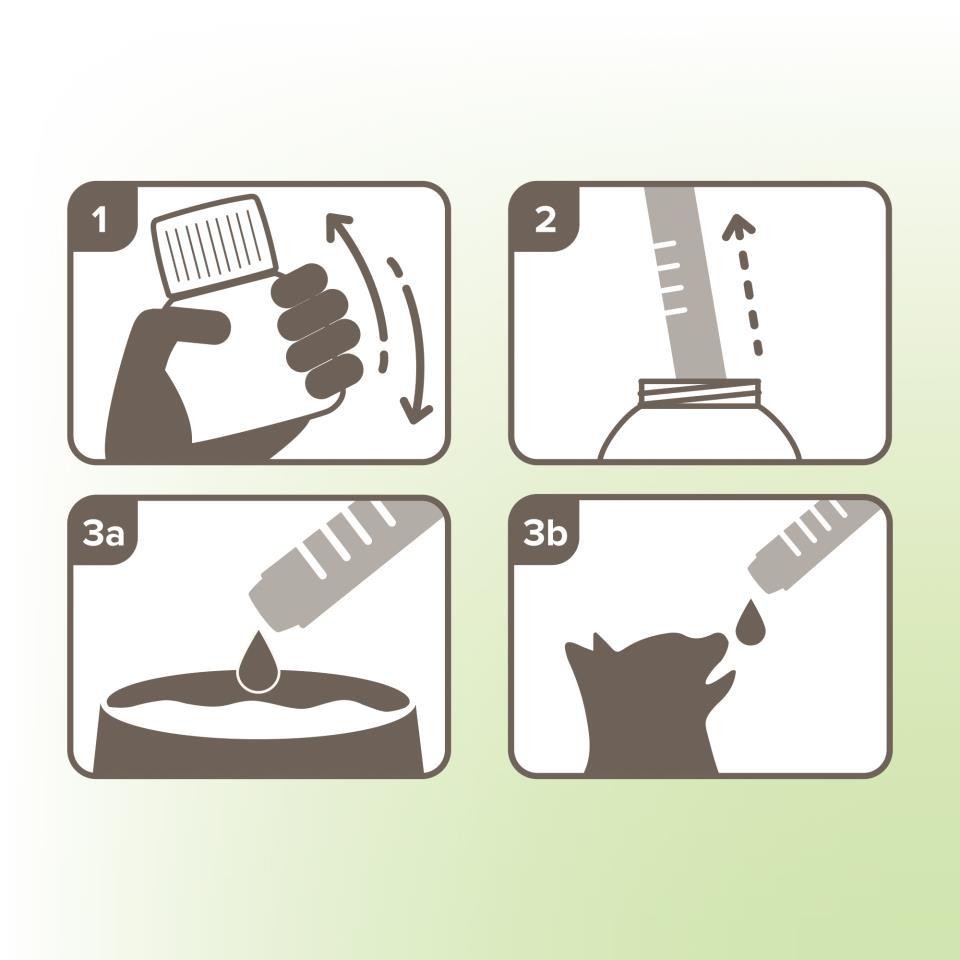 1

2

3a

3b